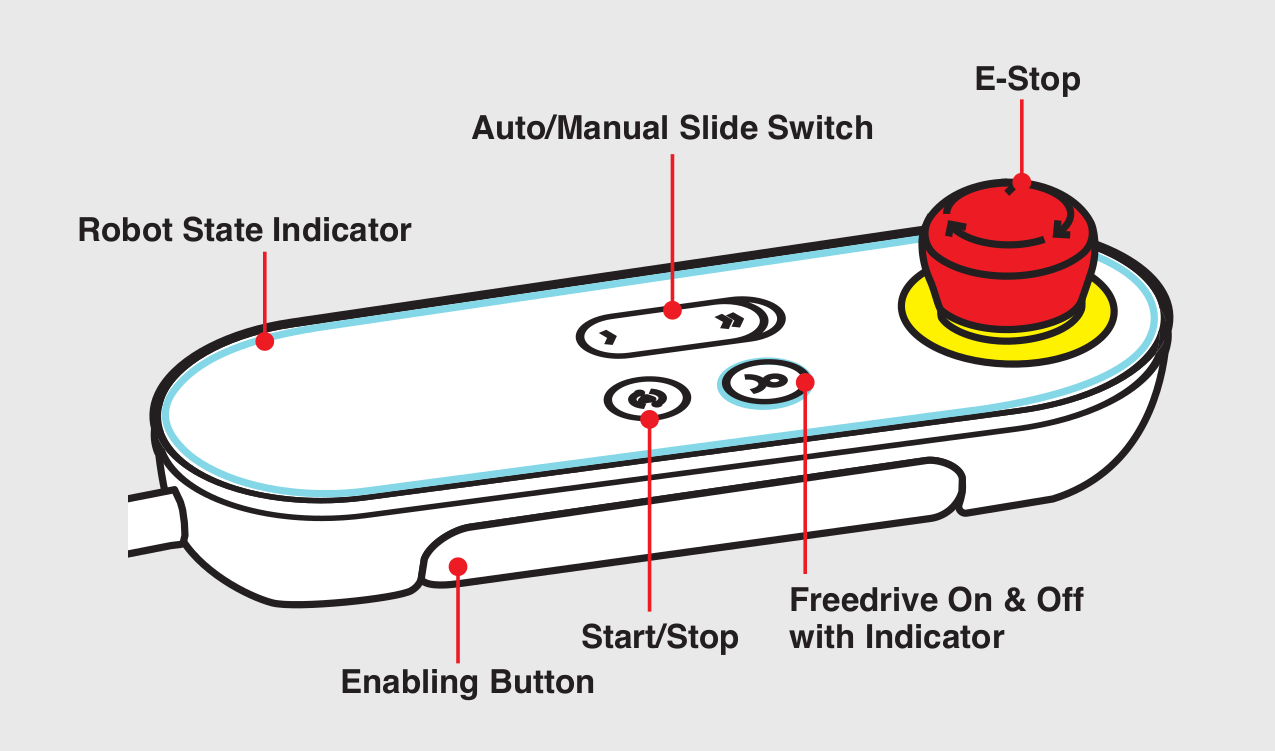 E-Stop

Auto/Manual Slide Switch

Robot State Indicator

Freedrive On & Off with Indicator

Start/Stop

Enabling Button